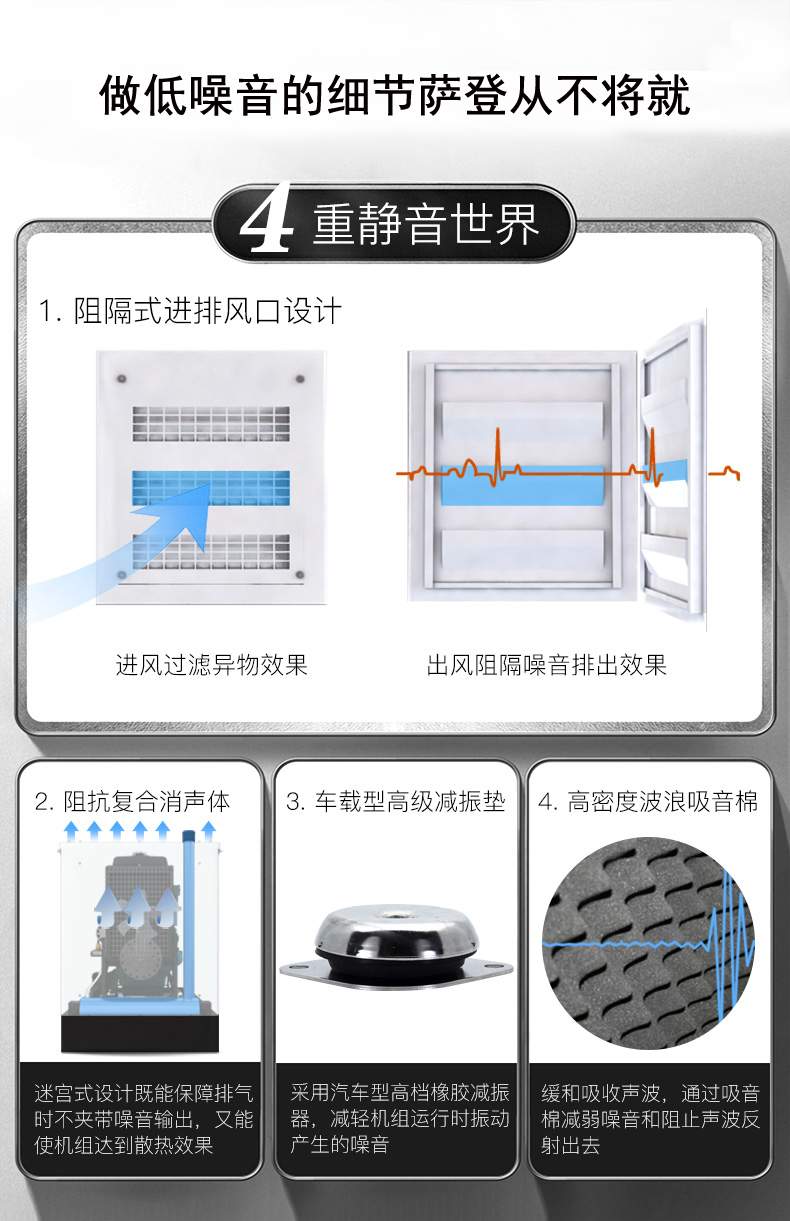 做低噪音的细节萨登从不将就

4 重静音世界

1. 阻隔式进排风口设计

进风过滤异物效果

出风阻隔噪音排出效果

2. 阻抗复合消声体

迷宫式设计既能保障排气时不夹带噪音输出，又能使机组达到散热效果

3. 车载型高级减振垫

采用汽车型高档橡胶减振器，减轻机组运行时振动产生的噪音

4. 高密度波浪吸音棉

缓和吸收声波，通过吸音棉减弱噪音和阻止声波反射出去